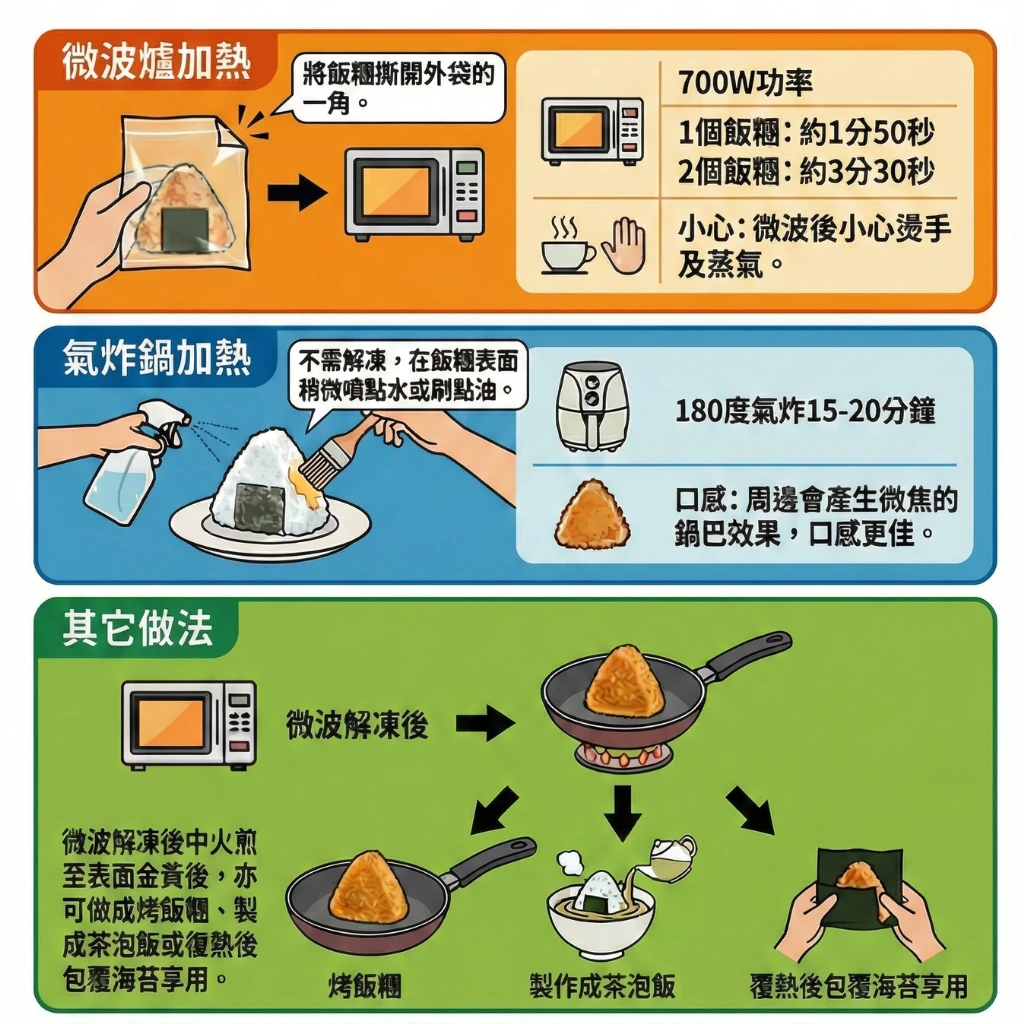 微波爐加熱

將飯糰撕開外袋的一角。

700W功率
1個飯糰：約1分50秒
2個飯糰：約3分30秒

小心：微波後小心燙手及蒸氣。

氣炸鍋加熱

不需解凍，在飯糰表面稍微噴點水或刷點油。

180度氣炸15-20分鐘

口感：周邊會產生微焦的鍋巴效果，口感更佳。

其它做法

微波解凍後

微波解凍後中火煎至表面金黃後，亦可做成烤飯糰、製成茶泡飯或復熱後包覆海苔享用。

烤飯糰

製作成茶泡飯

覆熱後包覆海苔享用